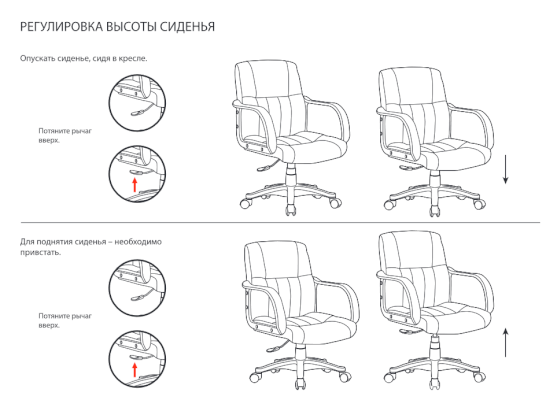 РЕГУЛИРОВКА ВЫСОТЫ СИДЕНЬЯ

Опускать сиденье, сидя в кресле.

Потяните рычаг вверх.

Для поднятия сиденья – необходимо привстать.

Потяните рычаг вверх.